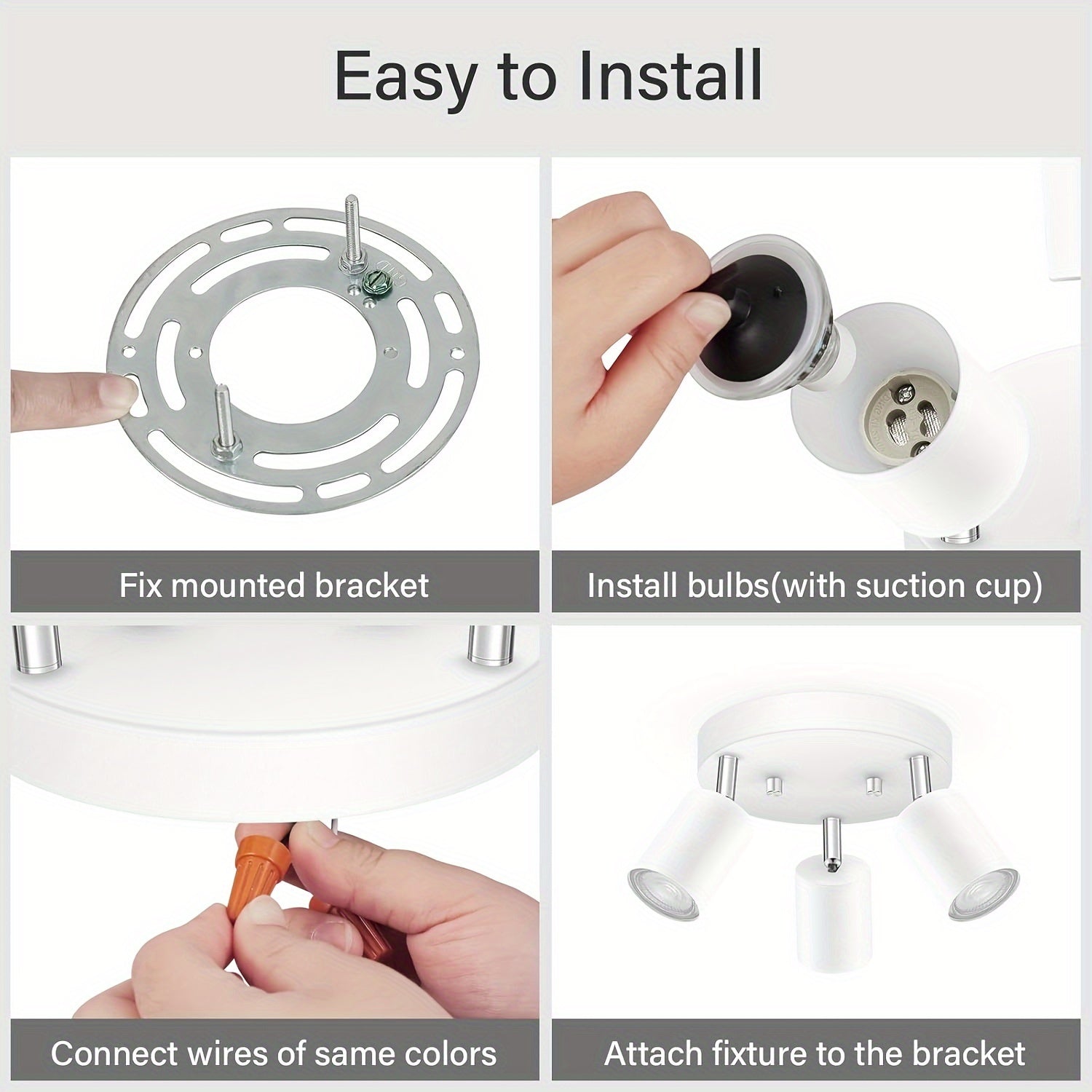 Easy to Install

Fix mounted bracket

Install bulbs(with suction cup)

Connect wires of same colors

Attach fixture to the bracket