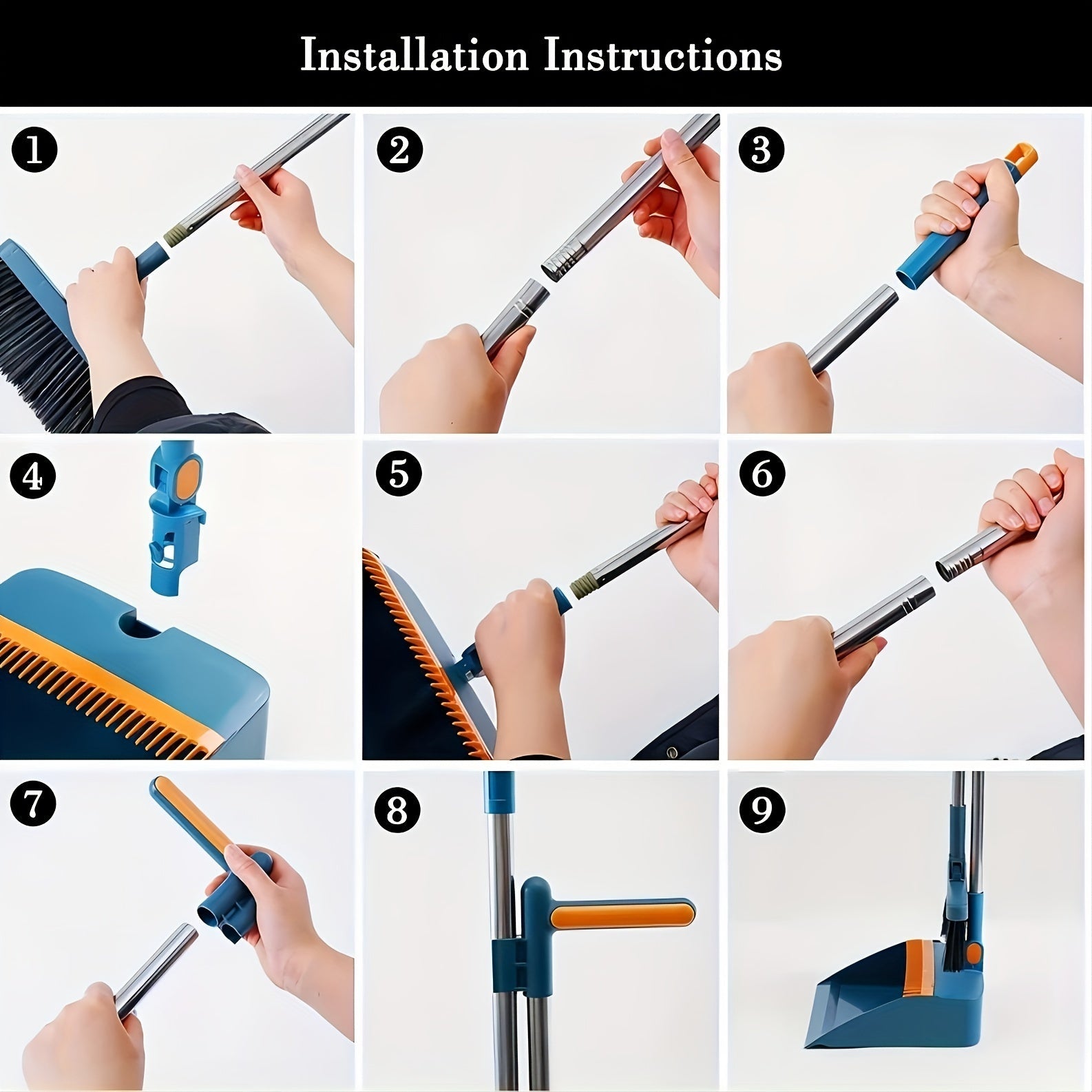 Installation Instructions

1

2

3

4

5

6

7

8

9